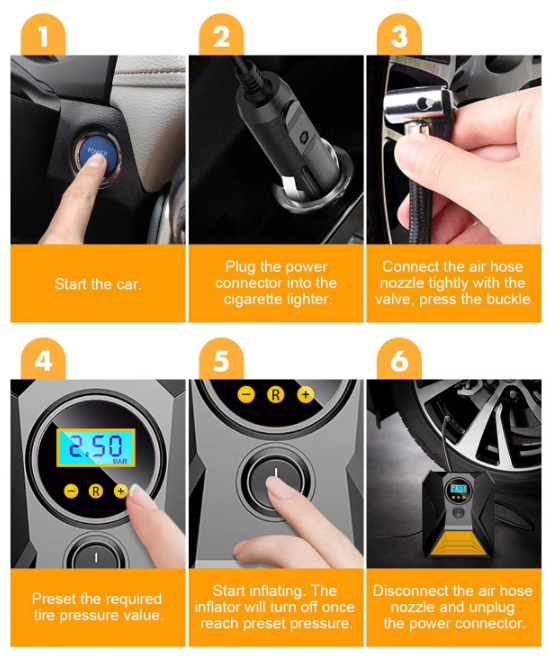 1

POWER

Start the car.

2

Plug the power connector into the cigarette lighter.

3

Connect the air hose nozzle tightly with the valve, press the buckle.

4

2.50
BAR

− R +

Preset the required tire pressure value.

5

− R +

Start inflating. The inflator will turn off once reach preset pressure.

6

Disconnect the air hose nozzle and unplug the power connector.